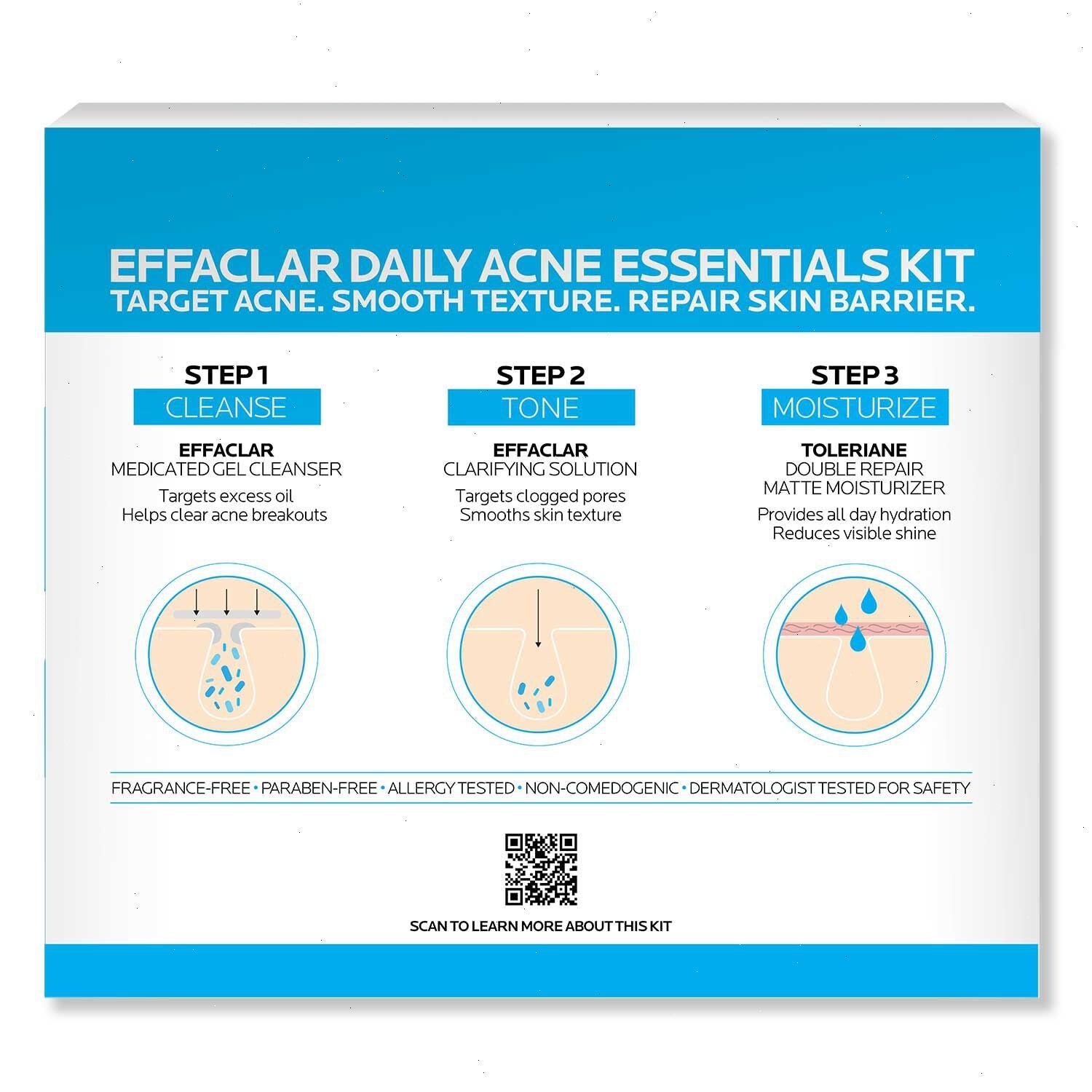 EFFACLAR DAILY ACNE ESSENTIALS KIT
TARGET ACNE. SMOOTH TEXTURE. REPAIR SKIN BARRIER.

STEP 1
CLEANSE
EFFACLAR
MEDICATED GEL CLEANSER
Targets excess oil
Helps clear acne breakouts

STEP 2
TONE
EFFACLAR
CLARIFYING SOLUTION
Targets clogged pores
Smooths skin texture

STEP 3
MOISTURIZE
TOLERIANE
DOUBLE REPAIR
MATTE MOISTURIZER
Provides all day hydration
Reduces visible shine

FRAGRANCE-FREE • PARABEN-FREE • ALLERGY TESTED • NON-COMEDOGENIC • DERMATOLOGIST TESTED FOR SAFETY

SCAN TO LEARN MORE ABOUT THIS KIT